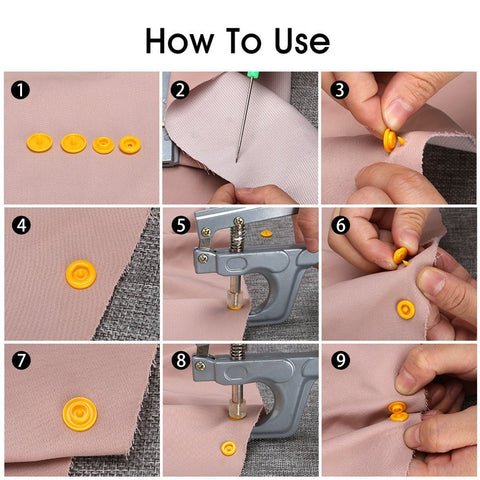 How To Use

1

2

3

4

5

6

7

8

9